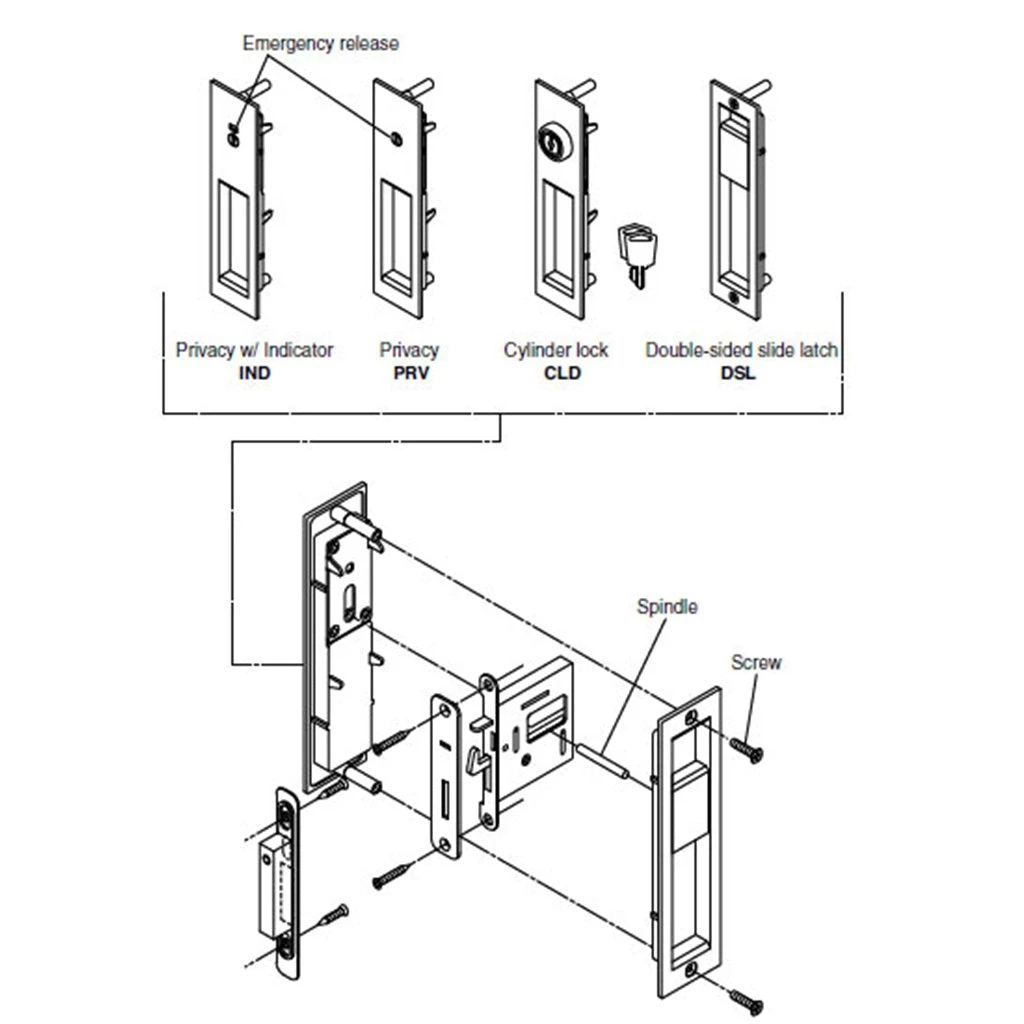 Emergency release

Privacy w/ Indicator
IND

Privacy
PRV

Cylinder lock
CLD

Double-sided slide latch
DSL

Spindle

Screw